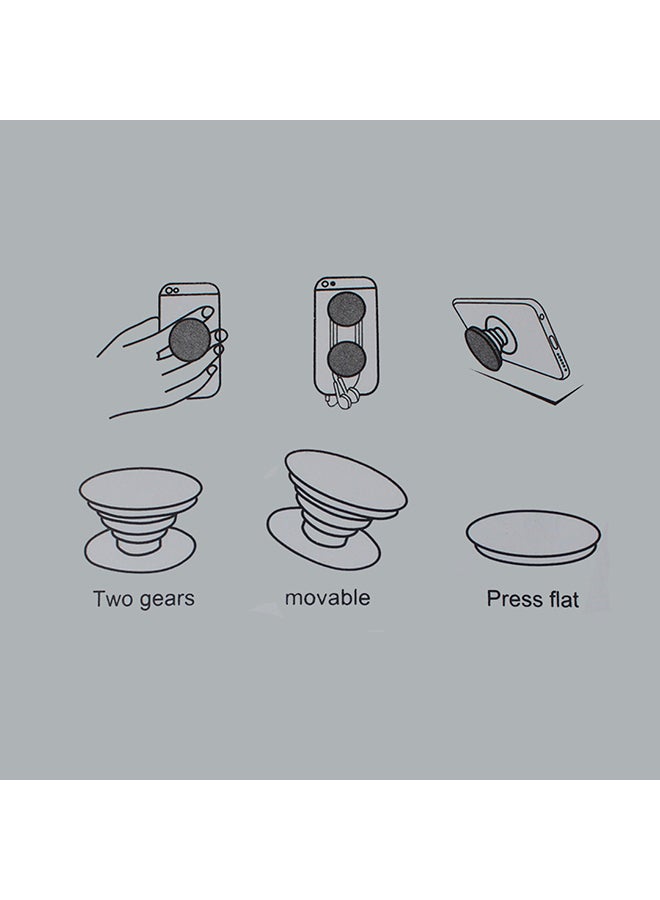 Two gears

movable

Press flat