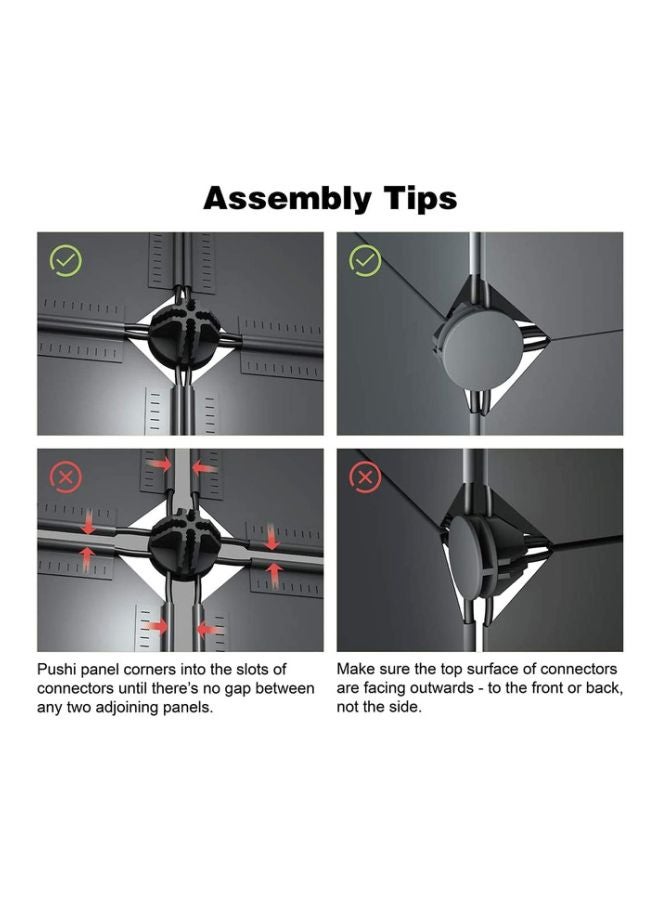 Assembly Tips

Pushi panel corners into the slots of connectors until there's no gap between any two adjoining panels.

Make sure the top surface of connectors are facing outwards - to the front or back, not the side.