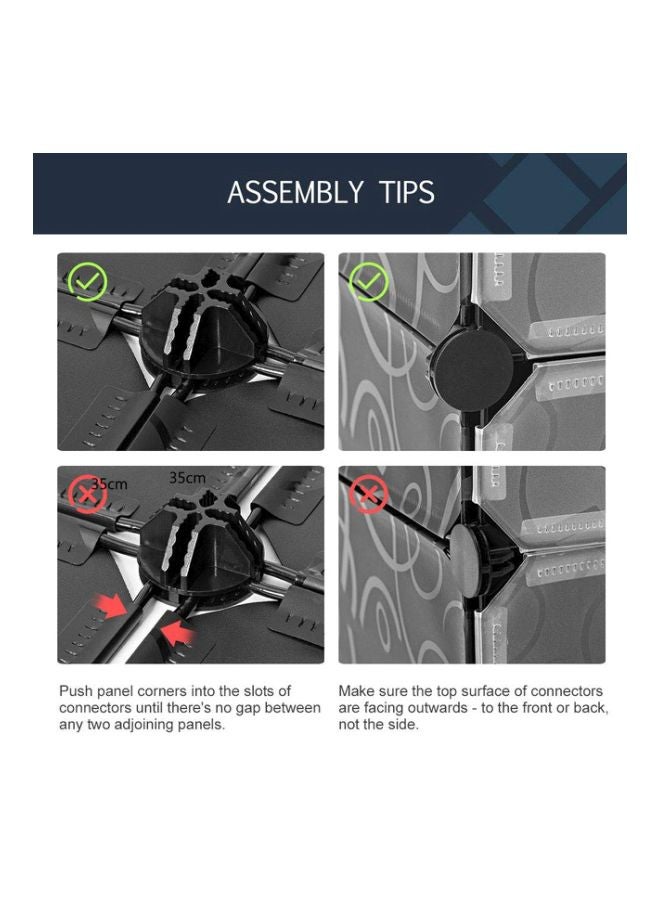 ASSEMBLY TIPS

35cm

35cm

Push panel corners into the slots of connectors until there's no gap between any two adjoining panels.

Make sure the top surface of connectors are facing outwards - to the front or back, not the side.