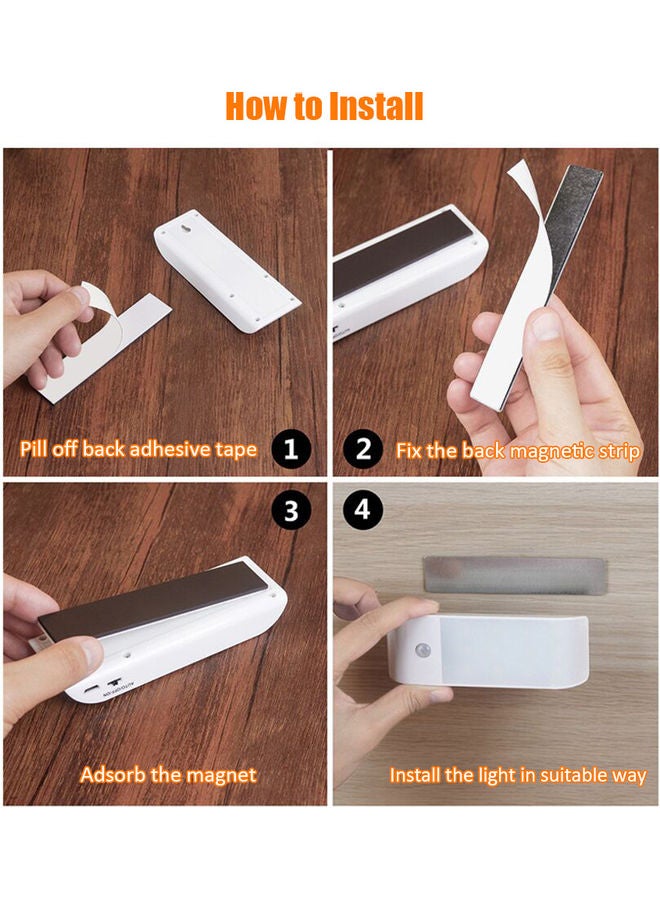 How to Install

Pill off back adhesive tape 1

2 Fix the back magnetic strip

3

Adsorb the magnet

4

Install the light in suitable way