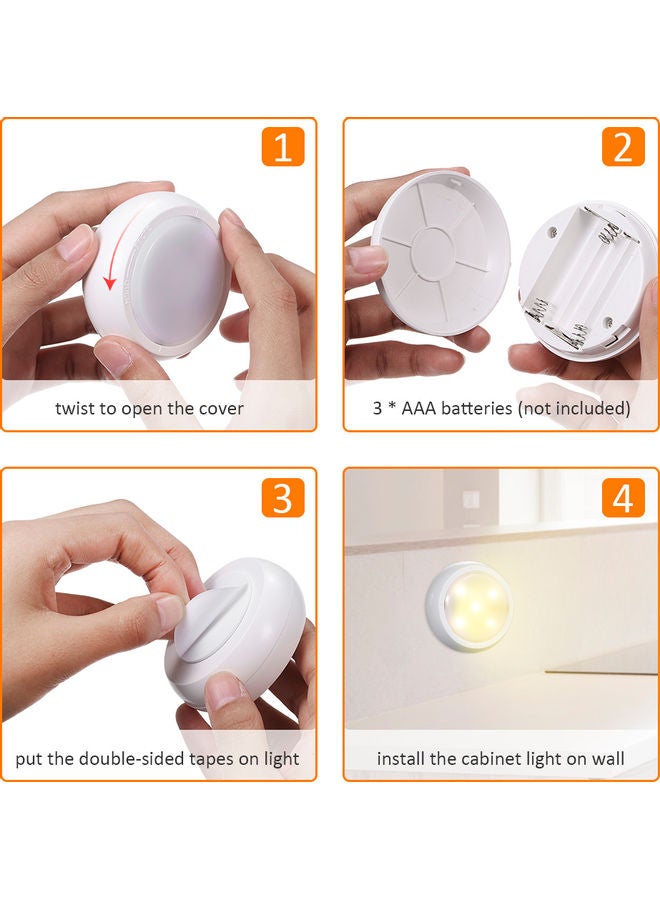 1

twist to open the cover

2

3 * AAA batteries (not included)

3

put the double-sided tapes on light

4

install the cabinet light on wall