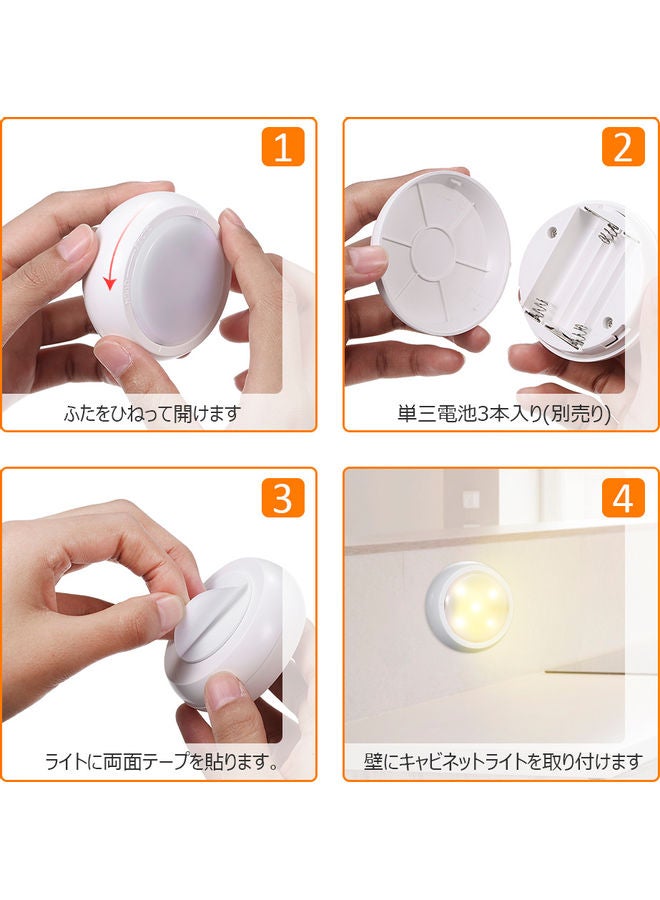 1

ふたをひねって開けます

2

単三電池3本入り(別売り)

3

ライトに両面テープを貼ります。

4

壁にキャビネットライトを取り付けます