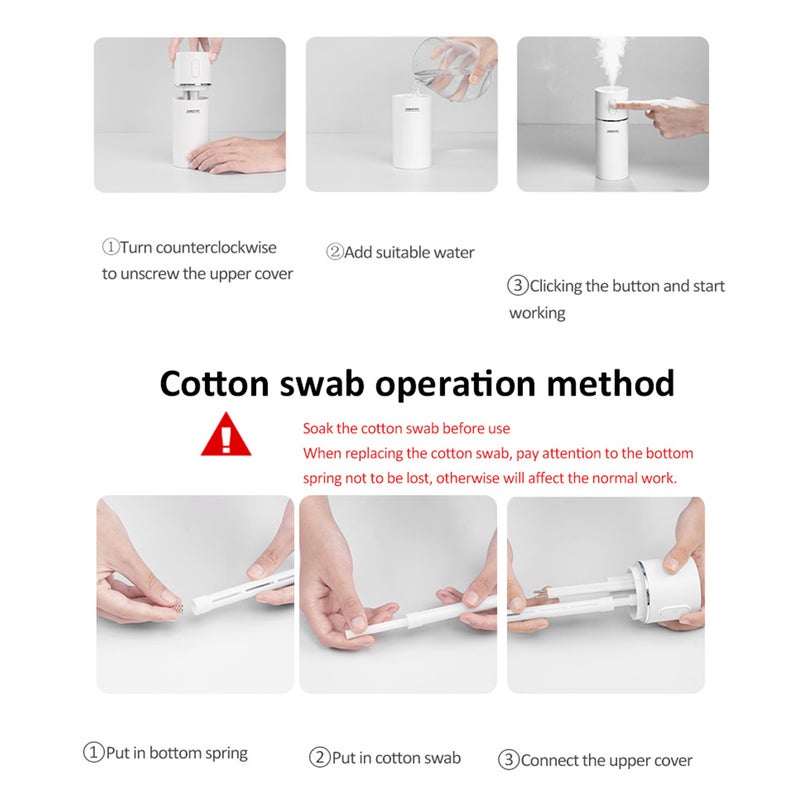 ①Turn counterclockwise to unscrew the upper cover

②Add suitable water

③Clicking the button and start working

Cotton swab operation method

Soak the cotton swab before use
When replacing the cotton swab, pay attention to the bottom spring not to be lost, otherwise will affect the normal work.

①Put in bottom spring

②Put in cotton swab

③Connect the upper cover