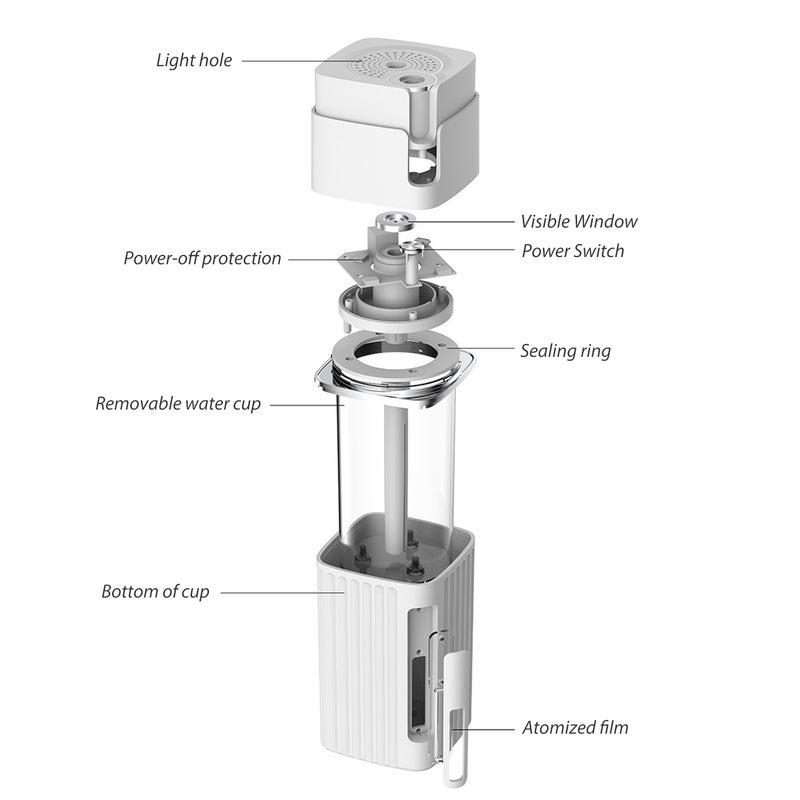 Light hole

Visible Window

Power-off protection

Power Switch

Sealing ring

Removable water cup

Bottom of cup

Atomized film