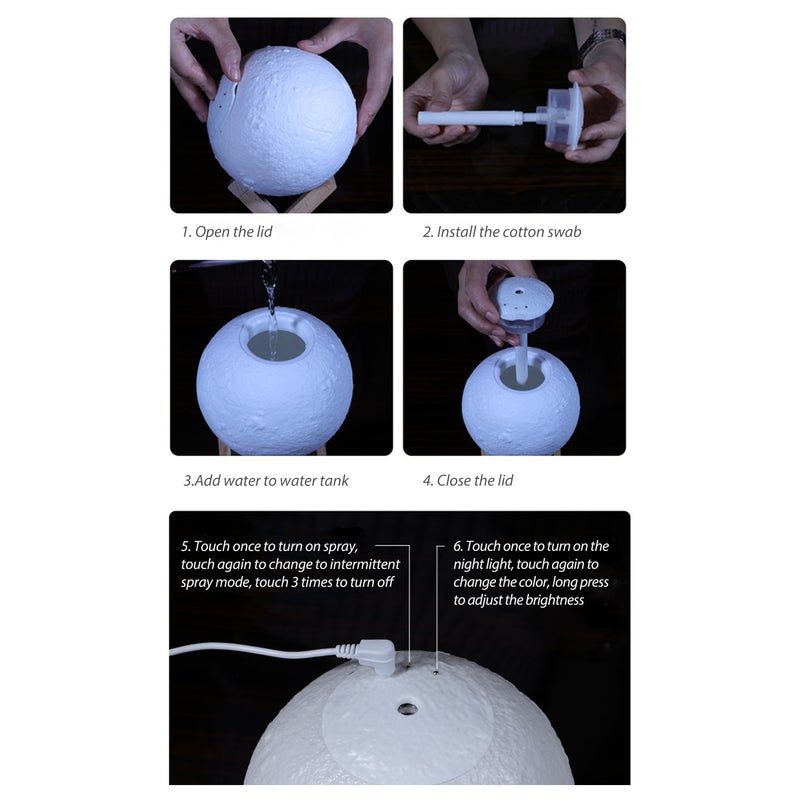 1. Open the lid

2. Install the cotton swab

3.Add water to water tank

4. Close the lid

5. Touch once to turn on spray, touch again to change to intermittent spray mode, touch 3 times to turn off

6. Touch once to turn on the night light, touch again to change the color, long press to adjust the brightness