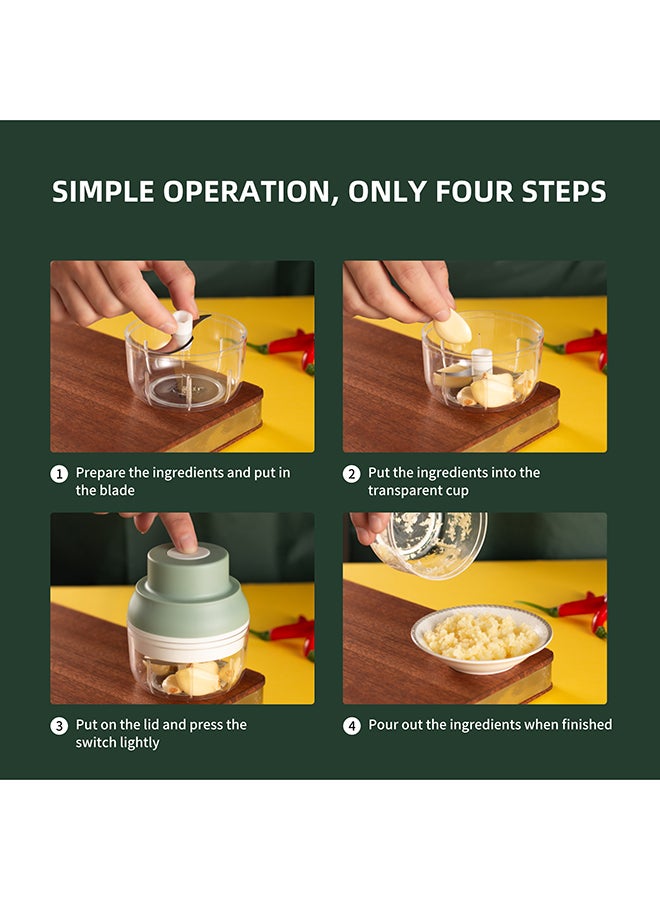 SIMPLE OPERATION, ONLY FOUR STEPS

1 Prepare the ingredients and put in the blade

2 Put the ingredients into the transparent cup

3 Put on the lid and press the switch lightly

4 Pour out the ingredients when finished