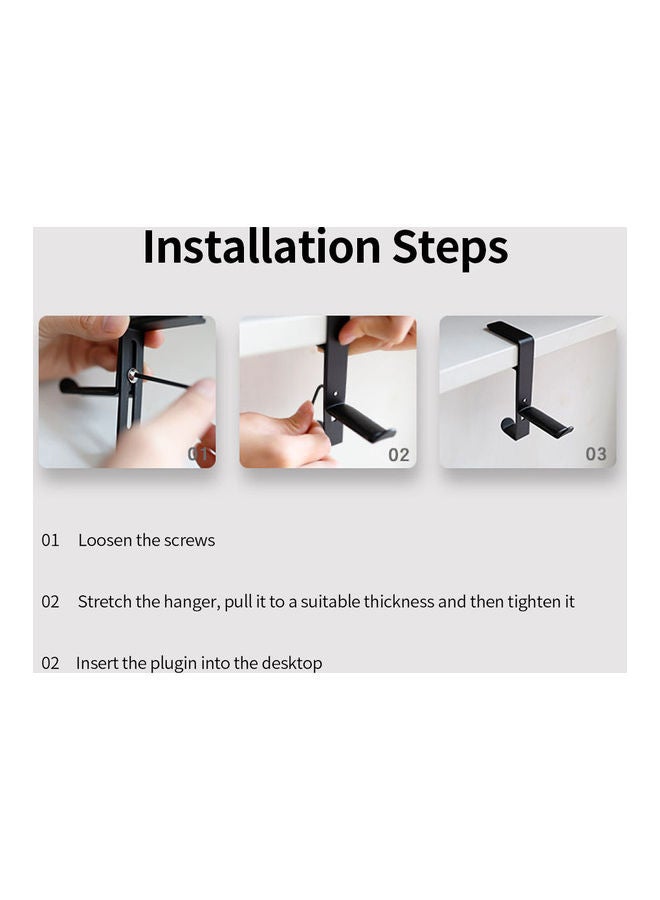 Installation Steps

01

02

03

01 Loosen the screws

02 Stretch the hanger, pull it to a suitable thickness and then tighten it

02 Insert the plugin into the desktop