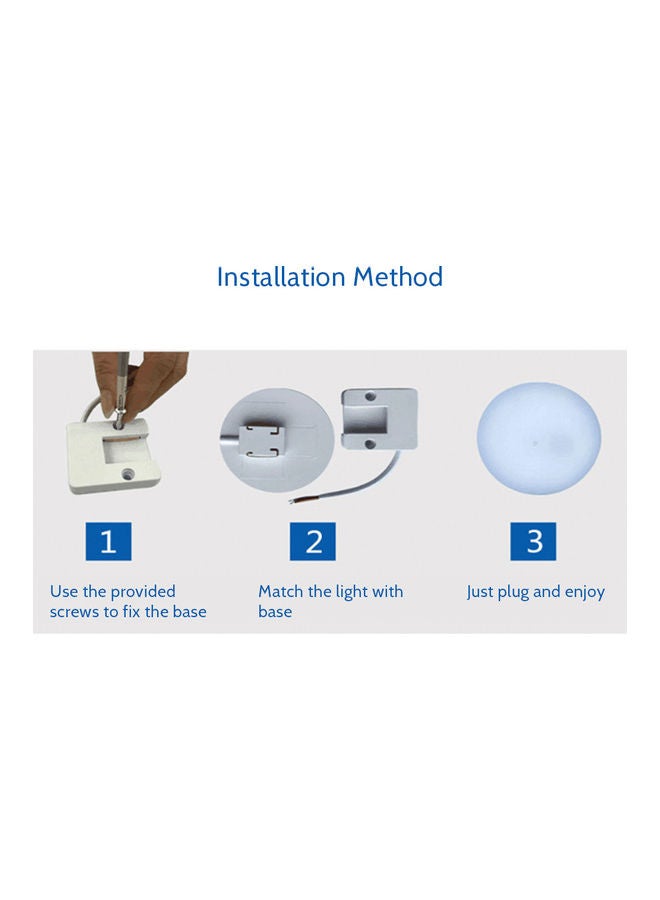 Installation Method

1

Use the provided screws to fix the base

2

Match the light with base

3

Just plug and enjoy