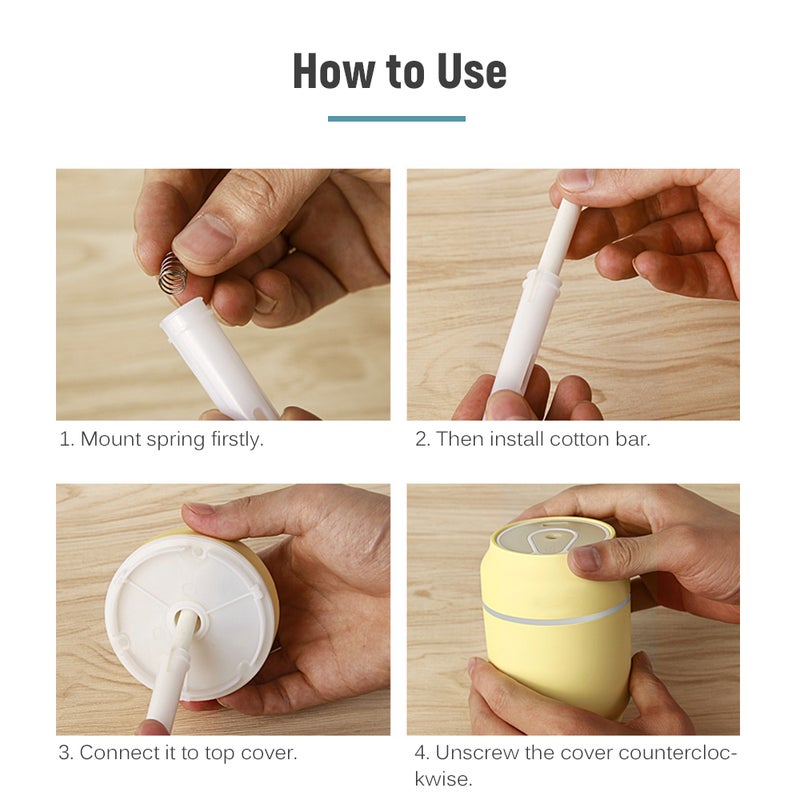 How to Use

1. Mount spring firstly.

2. Then install cotton bar.

3. Connect it to top cover.

4. Unscrew the cover counterclockwise.