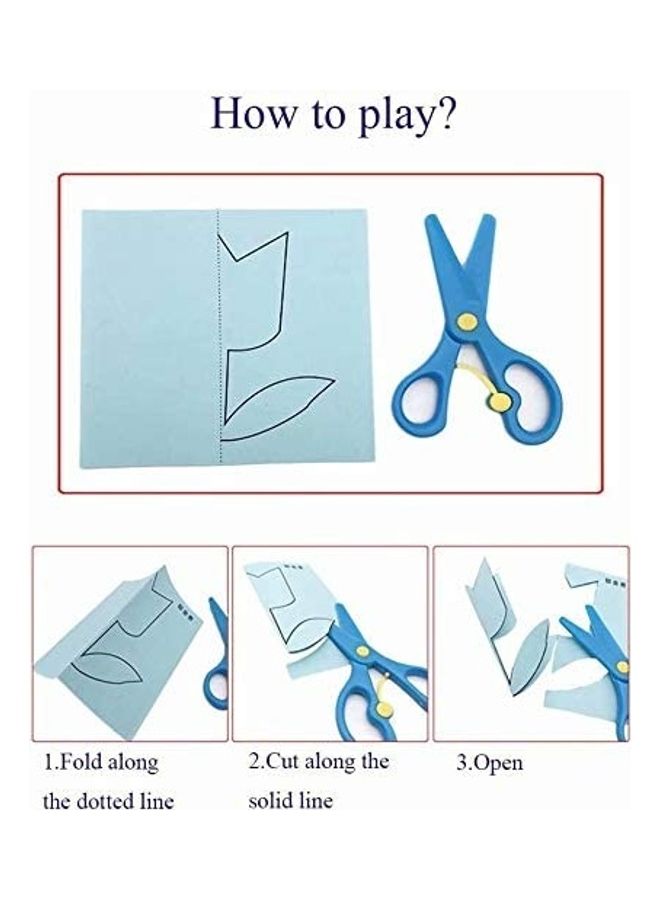 How to play?

1.Fold along the dotted line

2.Cut along the solid line

3.Open