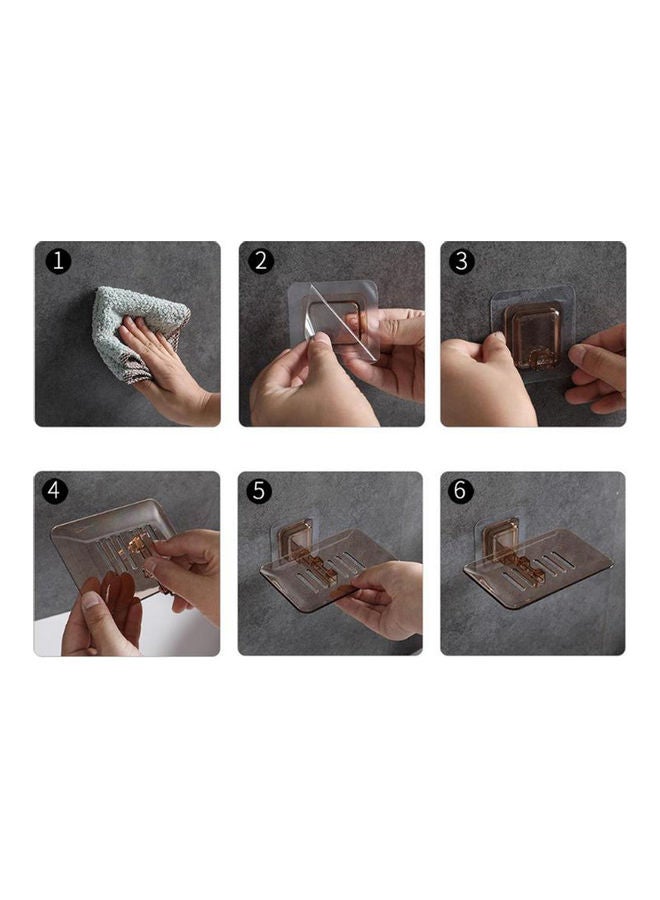 1

2

3

4

5

6