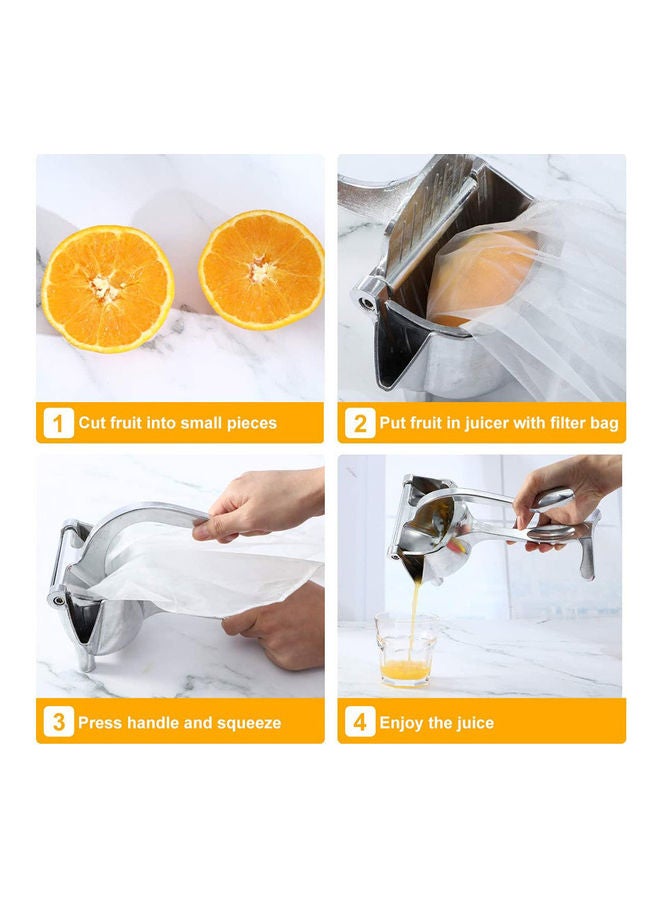 1 Cut fruit into small pieces

2 Put fruit in juicer with filter bag

3 Press handle and squeeze

4 Enjoy the juice