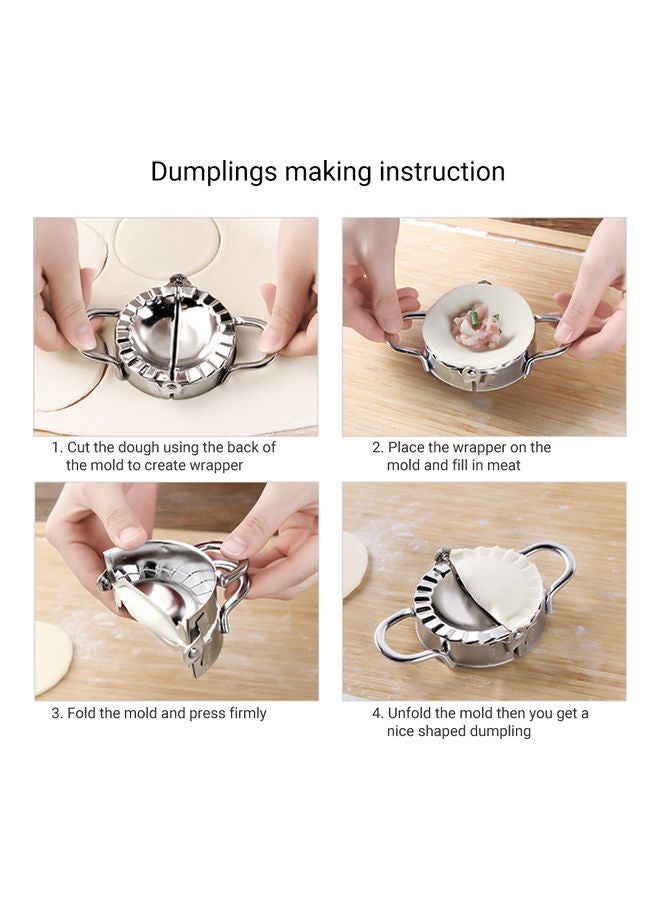 Dumplings making instruction

1. Cut the dough using the back of the mold to create wrapper

2. Place the wrapper on the mold and fill in meat

3. Fold the mold and press firmly

4. Unfold the mold then you get a nice shaped dumpling