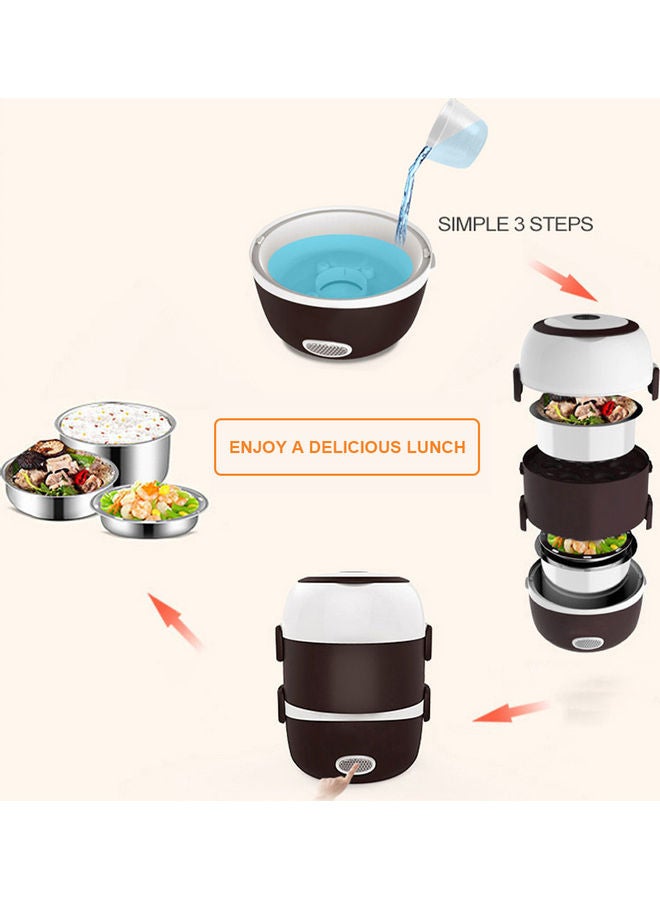 SIMPLE 3 STEPS

ENJOY A DELICIOUS LUNCH