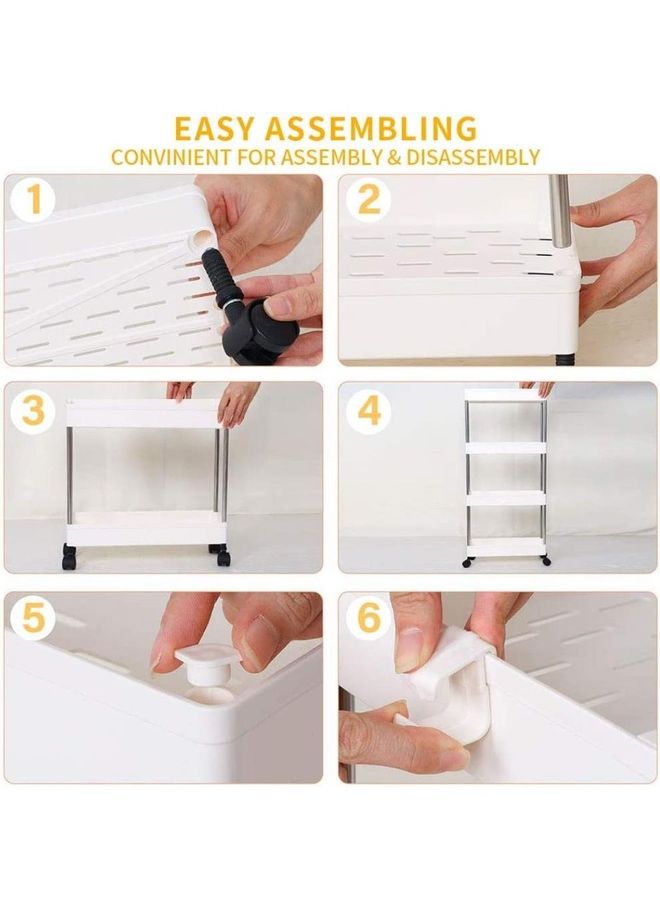 EASY ASSEMBLING
CONVINIENT FOR ASSEMBLY & DISASSEMBLY

1

2

3

4

5

6