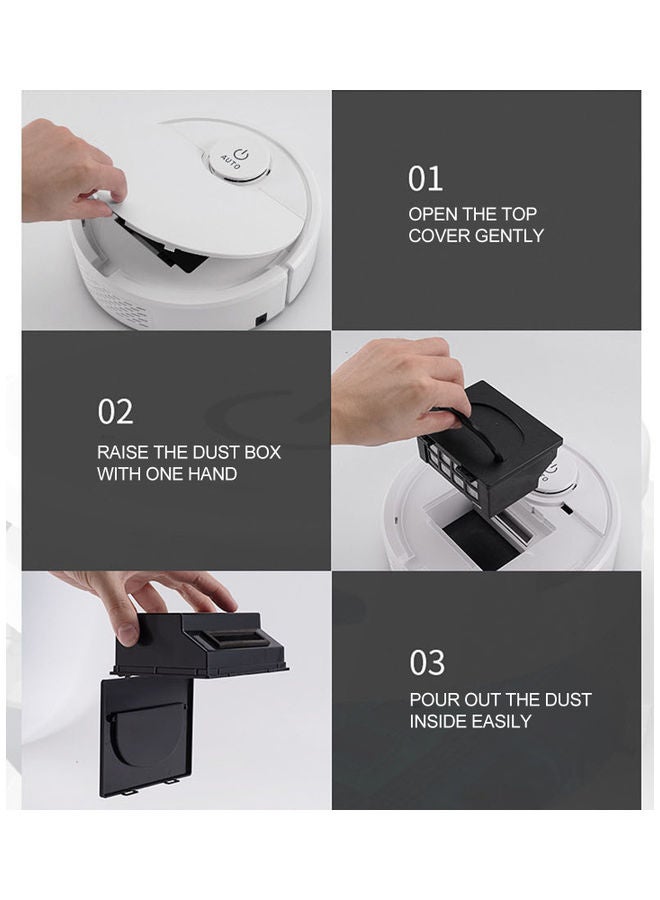 AUTO

01

OPEN THE TOP COVER GENTLY

02

RAISE THE DUST BOX WITH ONE HAND

03

POUR OUT THE DUST INSIDE EASILY