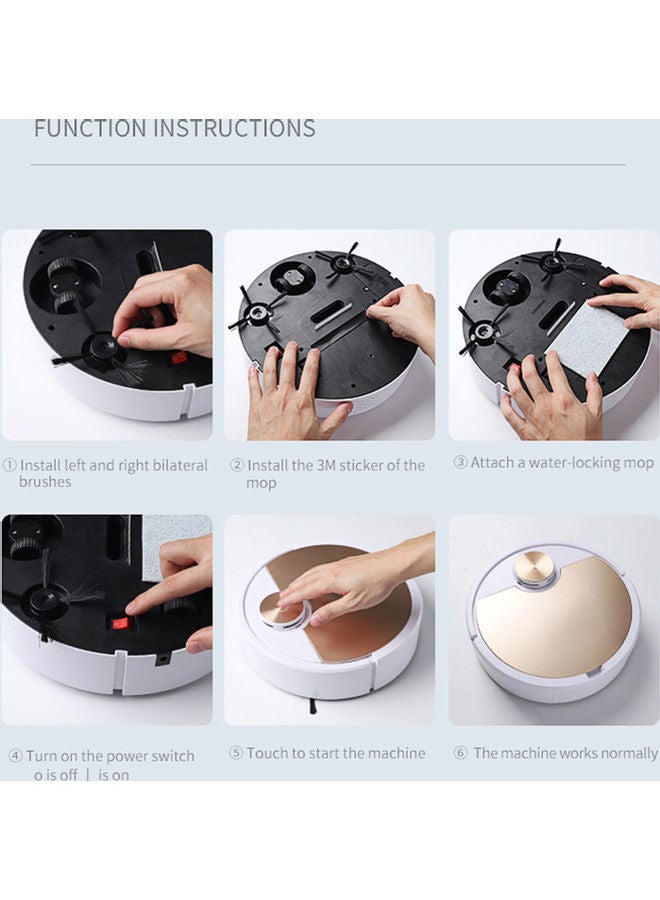 FUNCTION INSTRUCTIONS

① Install left and right bilateral brushes

② Install the 3M sticker of the mop

③ Attach a water-locking mop

④ Turn on the power switch
o is off | is on

⑤ Touch to start the machine

⑥ The machine works normally