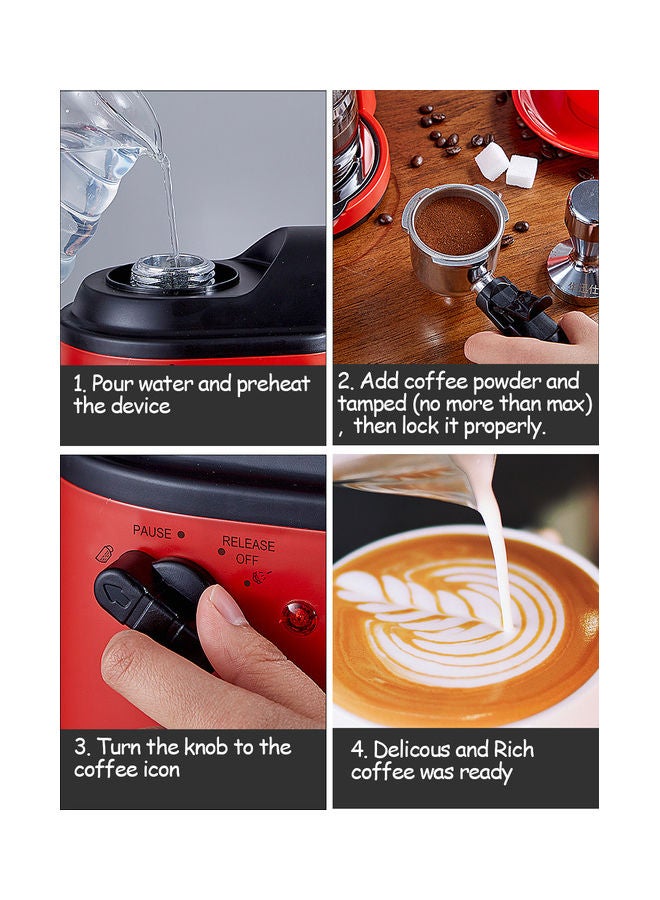 1. Pour water and preheat the device

2. Add coffee powder and tamped (no more than max) , then lock it properly.

PAUSE

RELEASE OFF

3. Turn the knob to the coffee icon

4. Delicous and Rich coffee was ready