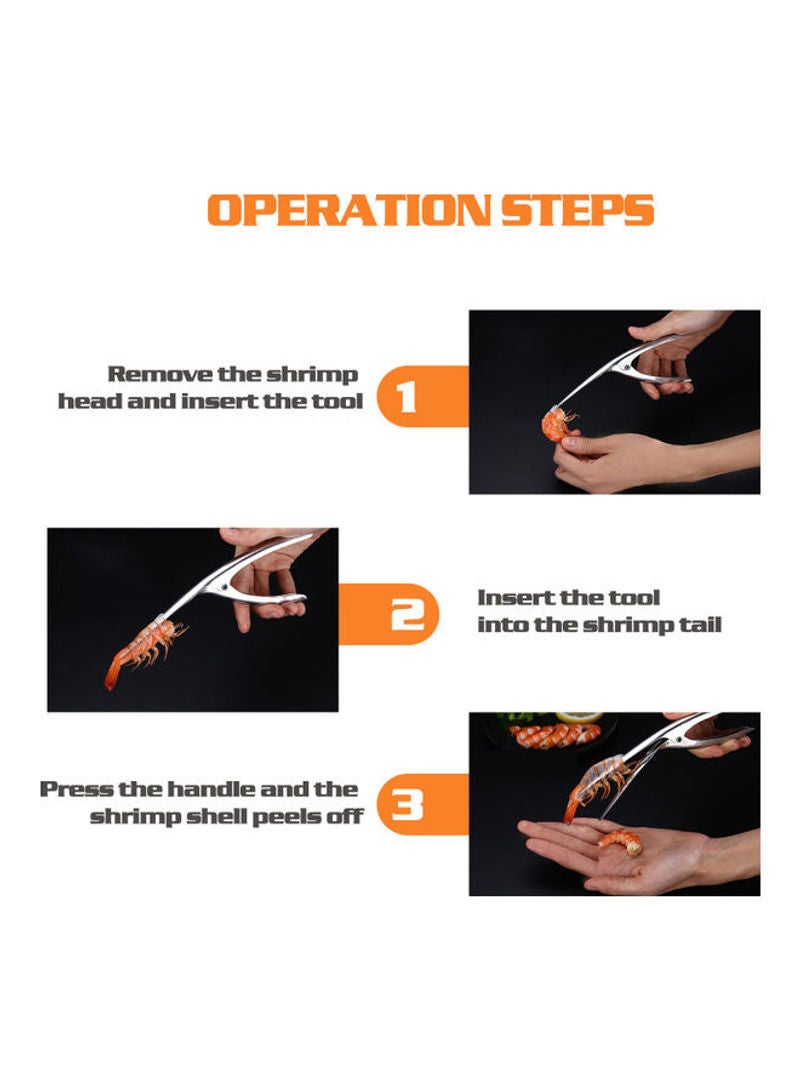 OPERATION STEPS

Remove the shrimp head and insert the tool

1

2

Insert the tool into the shrimp tail

Press the handle and the shrimp shell peels off

3