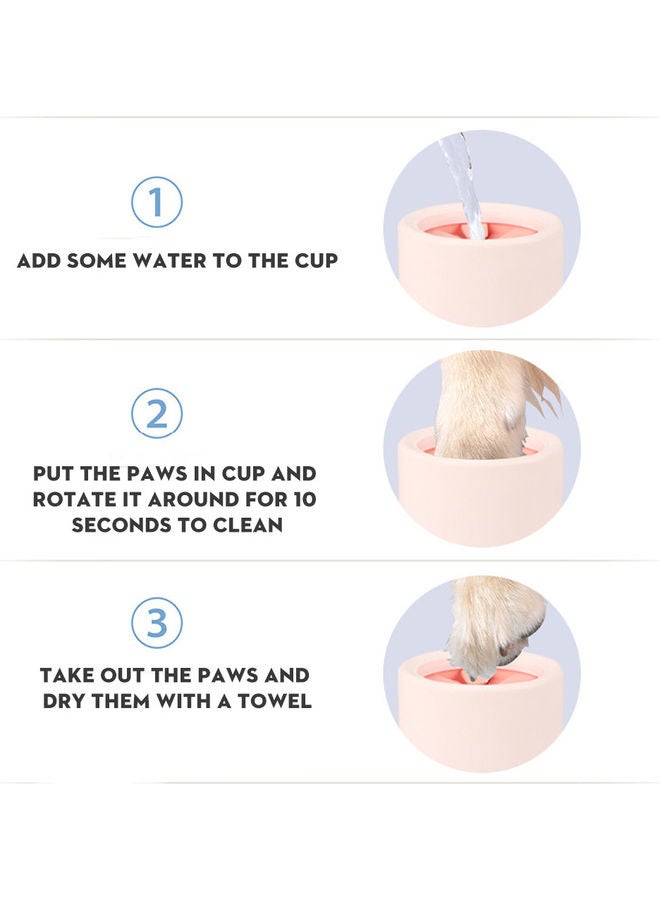 1

ADD SOME WATER TO THE CUP

2

PUT THE PAWS IN CUP AND ROTATE IT AROUND FOR 10 SECONDS TO CLEAN

3

TAKE OUT THE PAWS AND DRY THEM WITH A TOWEL