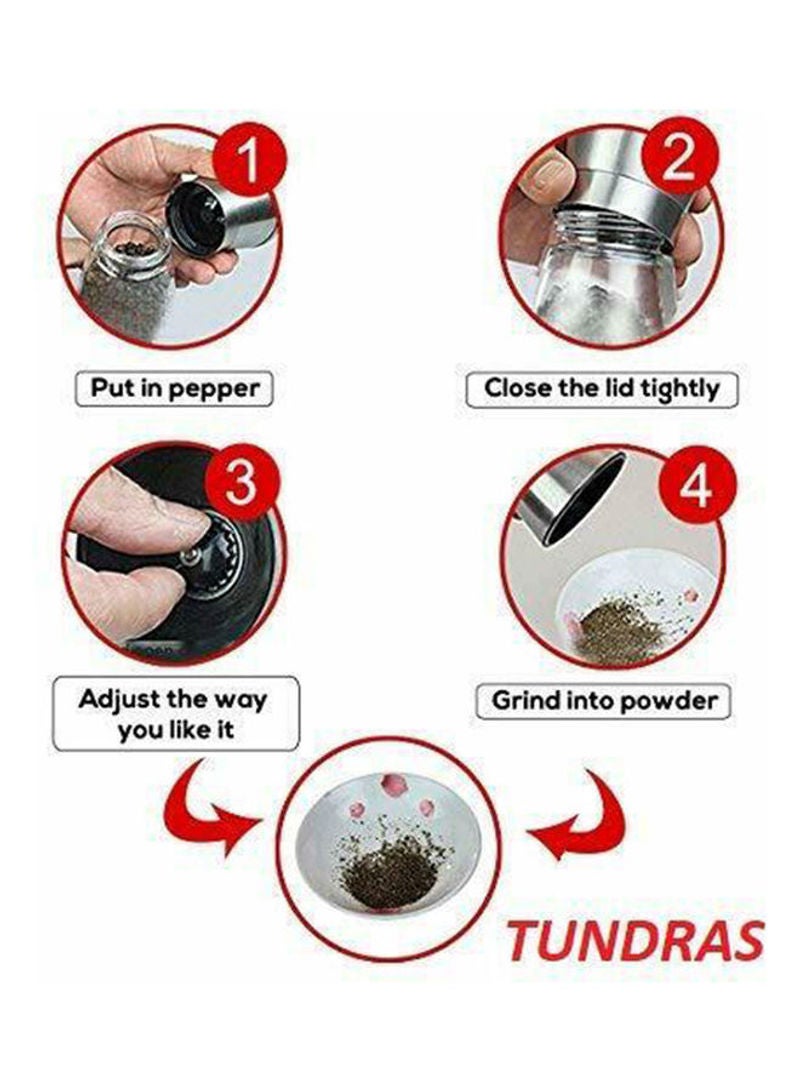 1

Put in pepper

2

Close the lid tightly

3

Adjust the way you like it

4

Grind into powder

TUNDRAS