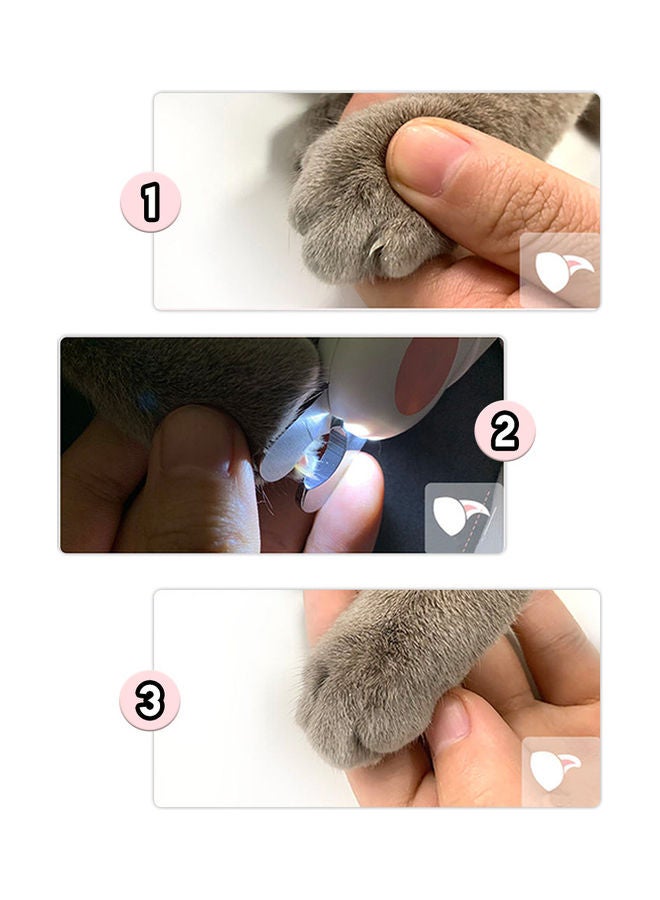 1

2

3