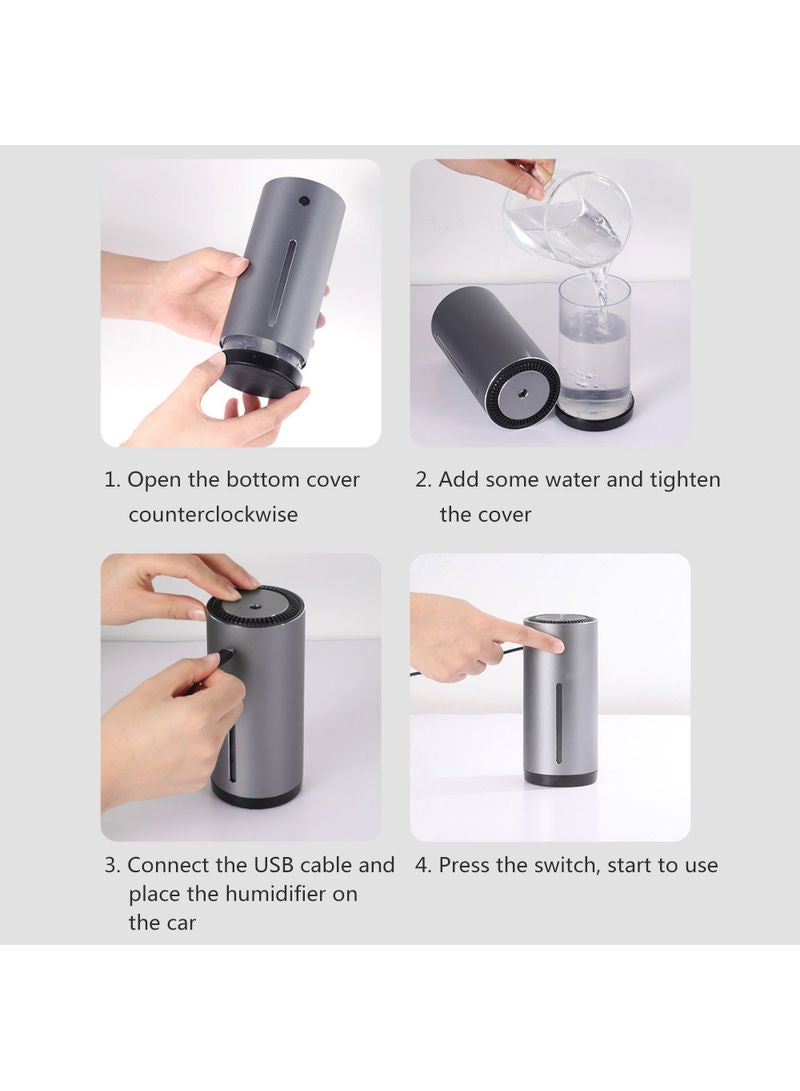 1. Open the bottom cover counterclockwise

2. Add some water and tighten the cover

3. Connect the USB cable and place the humidifier on the car

4. Press the switch, start to use