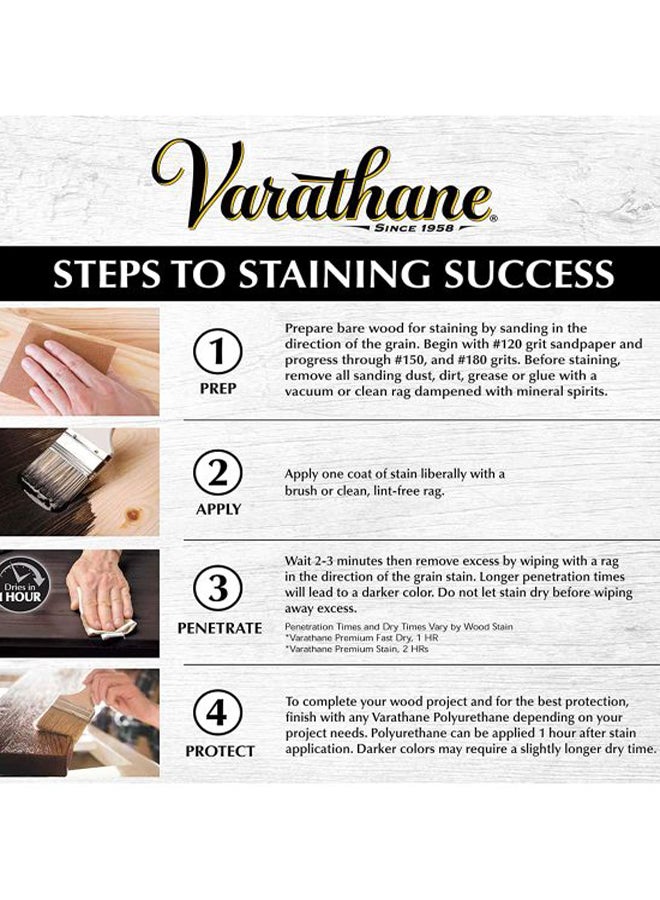 Varathane®
SINCE 1958

STEPS TO STAINING SUCCESS

1
PREP

Prepare bare wood for staining by sanding in the direction of the grain. Begin with #120 grit sandpaper and progress through #150, and #180 grits. Before staining, remove all sanding dust, dirt, grease or glue with a vacuum or clean rag dampened with mineral spirits.

2
APPLY

Apply one coat of stain liberally with a brush or clean, lint-free rag.

Dries in 1 HOUR

3
PENETRATE

Wait 2-3 minutes then remove excess by wiping with a rag in the direction of the grain stain. Longer penetration times will lead to a darker color. Do not let stain dry before wiping away excess.

Penetration Times and Dry Times Vary by Wood Stain
*Varathane Premium Fast Dry, 1 HR
*Varathane Premium Stain, 2 HRs

4
PROTECT

To complete your wood project and for the best protection, finish with any Varathane Polyurethane depending on your project needs. Polyurethane can be applied 1 hour after stain application. Darker colors may require a slightly longer dry time.