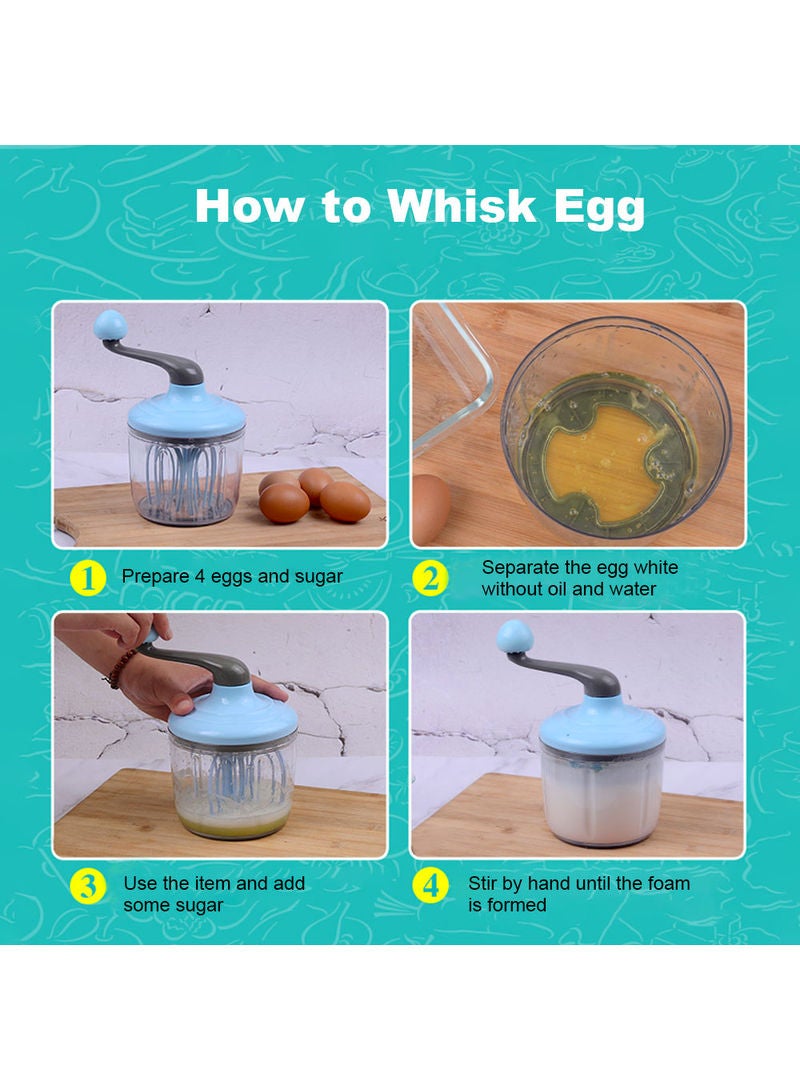 How to Whisk Egg

1 Prepare 4 eggs and sugar

2 Separate the egg white without oil and water

3 Use the item and add some sugar

4 Stir by hand until the foam is formed