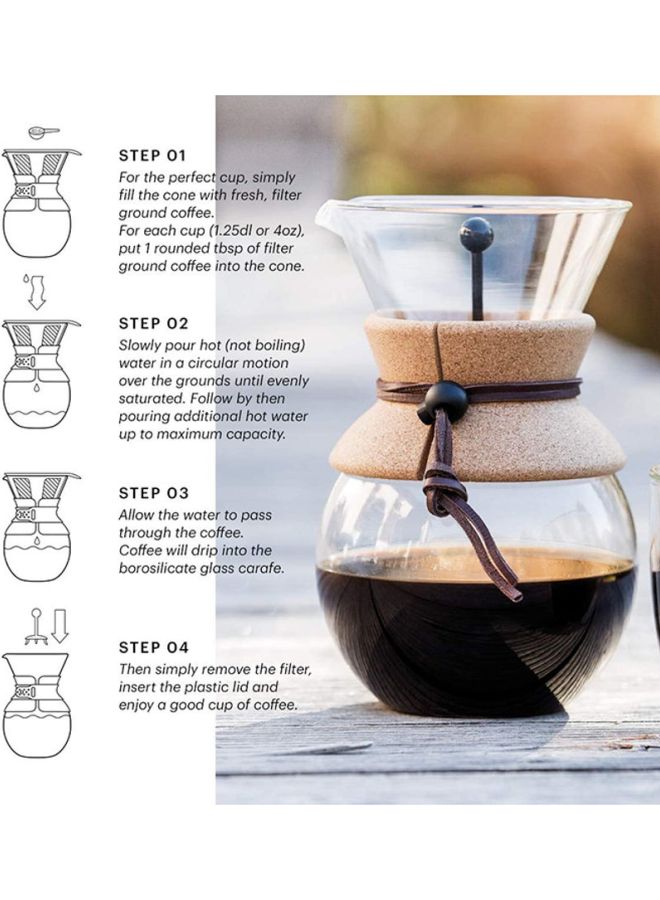 STEP 01
For the perfect cup, simply fill the cone with fresh, filter ground coffee.
For each cup (1.25dl or 4oz), put 1 rounded tbsp of filter ground coffee into the cone.

STEP 02
Slowly pour hot (not boiling) water in a circular motion over the grounds until evenly saturated. Follow by then pouring additional hot water up to maximum capacity.

STEP 03
Allow the water to pass through the coffee.
Coffee will drip into the borosilicate glass carafe.

STEP 04
Then simply remove the filter, insert the plastic lid and enjoy a good cup of coffee.