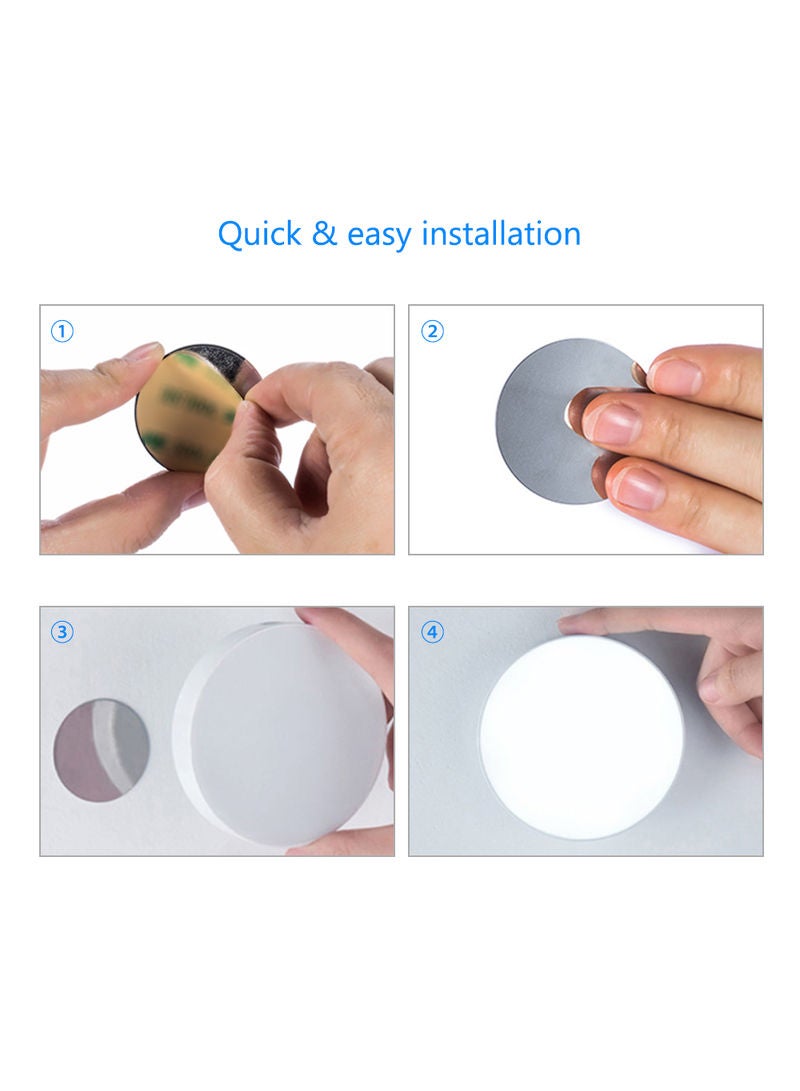 Quick & easy installation

①

②

③

④