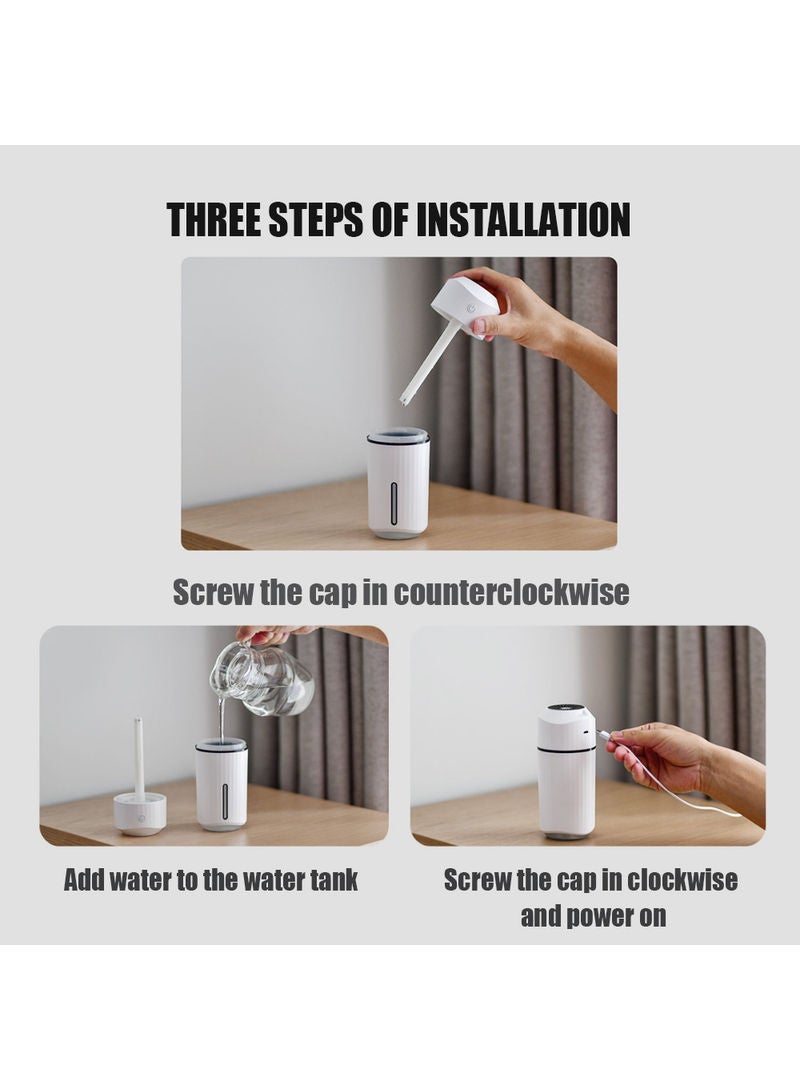 THREE STEPS OF INSTALLATION

Screw the cap in counterclockwise

Add water to the water tank

Screw the cap in clockwise and power on