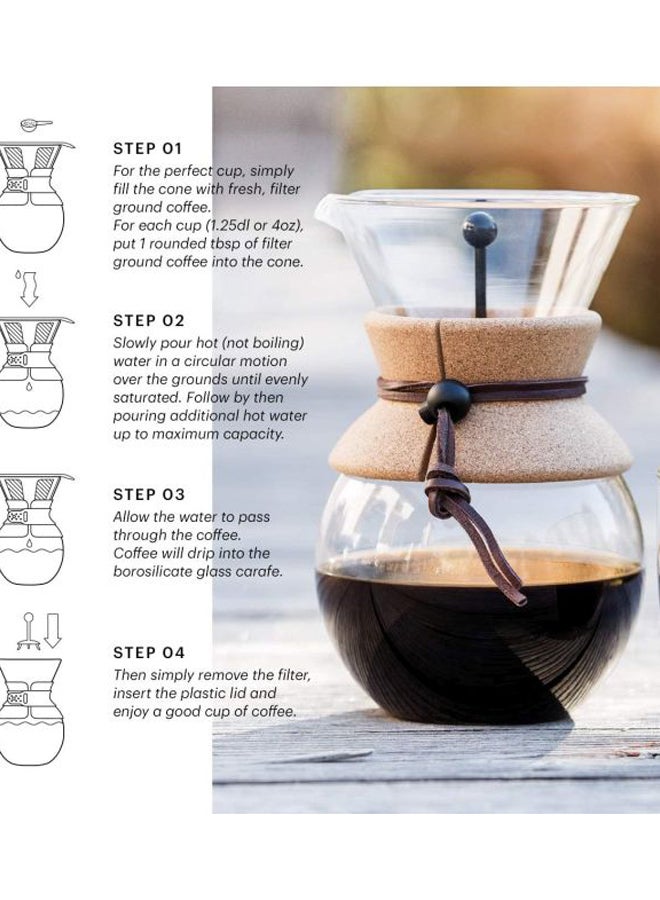 STEP 01
For the perfect cup, simply fill the cone with fresh, filter ground coffee.
For each cup (1.25dl or 4oz), put 1 rounded tbsp of filter ground coffee into the cone.

STEP 02
Slowly pour hot (not boiling) water in a circular motion over the grounds until evenly saturated. Follow by then pouring additional hot water up to maximum capacity.

STEP 03
Allow the water to pass through the coffee.
Coffee will drip into the borosilicate glass carafe.

STEP 04
Then simply remove the filter, insert the plastic lid and enjoy a good cup of coffee.