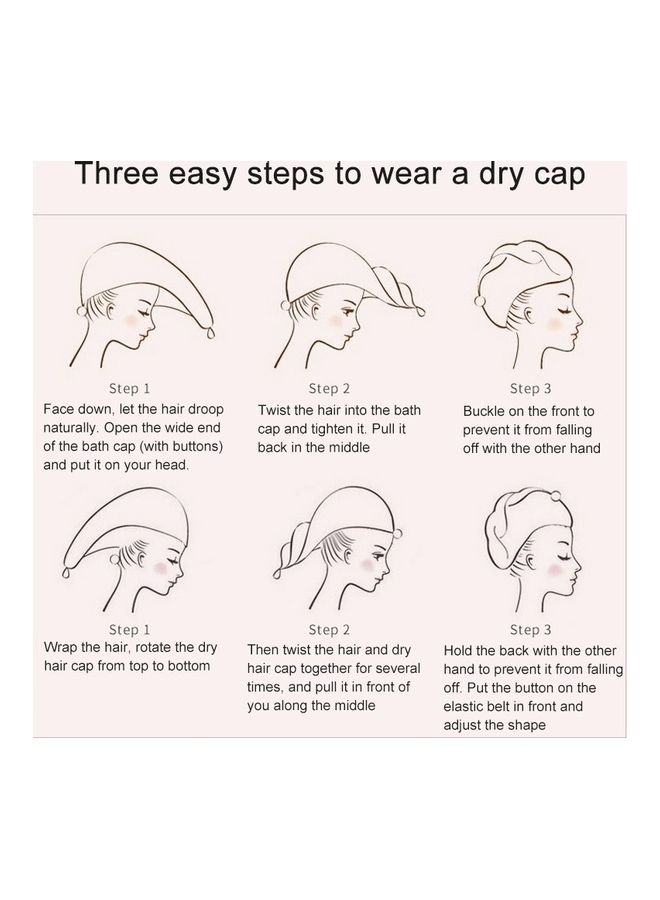 Three easy steps to wear a dry cap

Step 1
Face down, let the hair droop naturally. Open the wide end of the bath cap (with buttons) and put it on your head.

Step 2
Twist the hair into the bath cap and tighten it. Pull it back in the middle

Step 3
Buckle on the front to prevent it from falling off with the other hand

Step 1
Wrap the hair, rotate the dry hair cap from top to bottom

Step 2
Then twist the hair and dry hair cap together for several times, and pull it in front of you along the middle

Step 3
Hold the back with the other hand to prevent it from falling off. Put the button on the elastic belt in front and adjust the shape