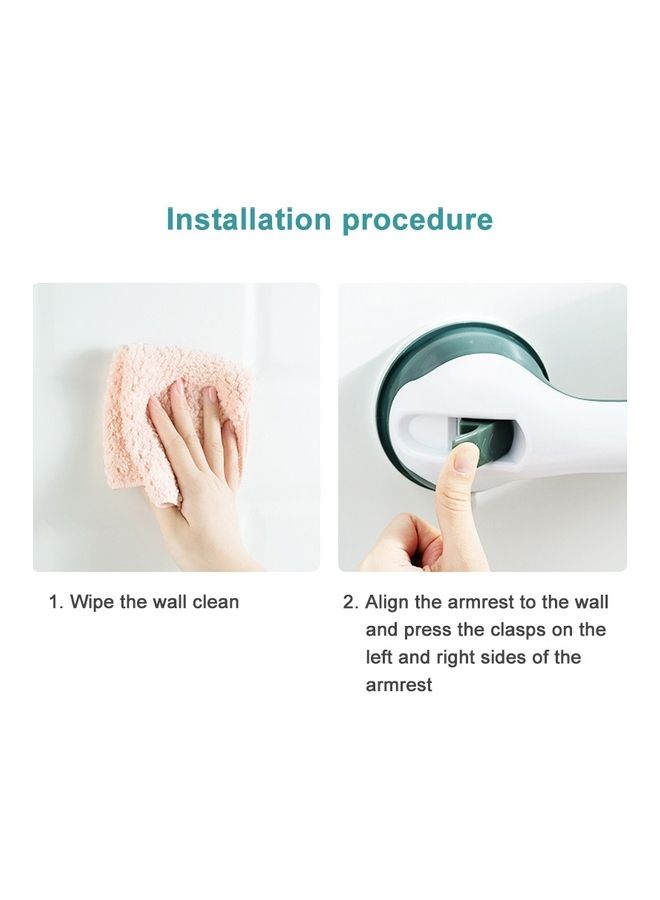 Installation procedure

1. Wipe the wall clean

2. Align the armrest to the wall and press the clasps on the left and right sides of the armrest