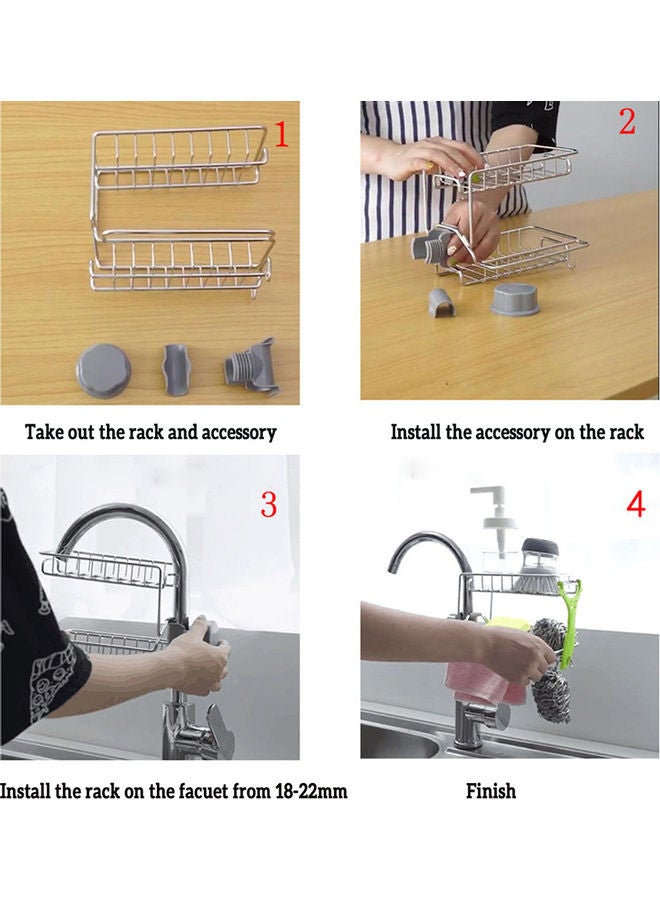 1

Take out the rack and accessory

2

Install the accessory on the rack

3

Install the rack on the facuet from 18-22mm

4

Finish