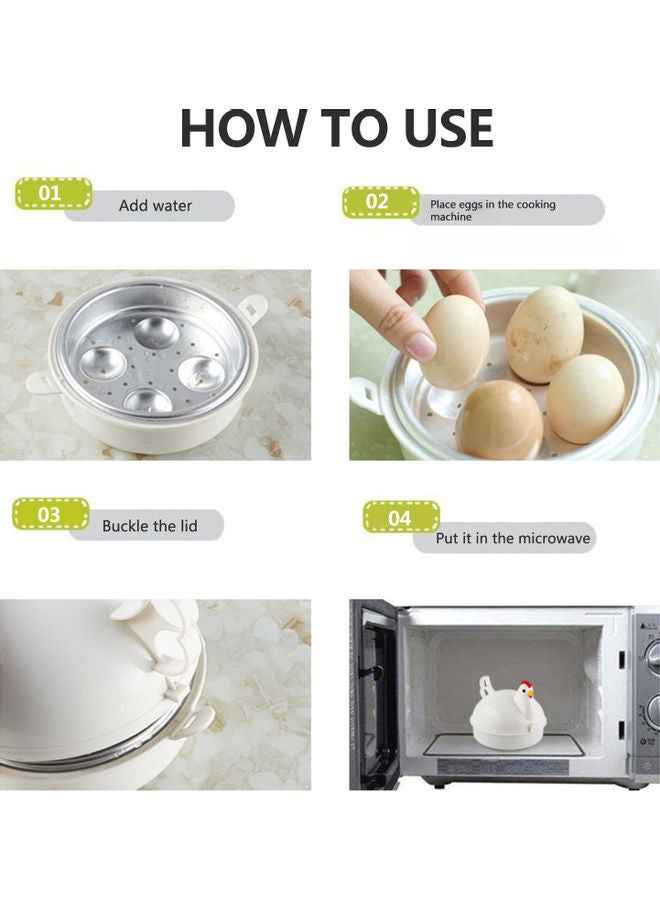 HOW TO USE

01 Add water

02 Place eggs in the cooking machine

03 Buckle the lid

04 Put it in the microwave