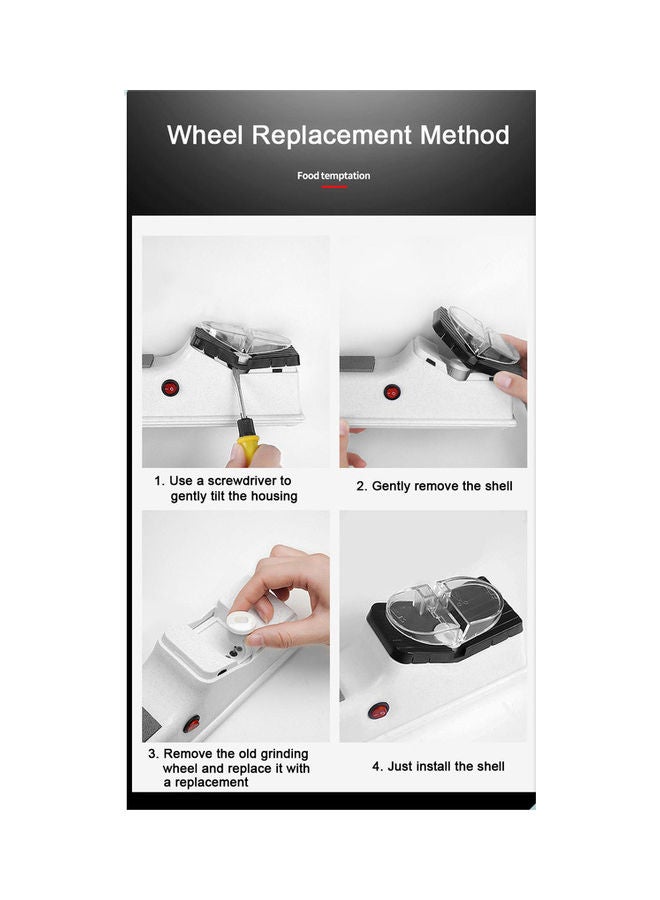 Wheel Replacement Method

Food temptation

1. Use a screwdriver to gently tilt the housing

2. Gently remove the shell

3. Remove the old grinding wheel and replace it with a replacement

4. Just install the shell