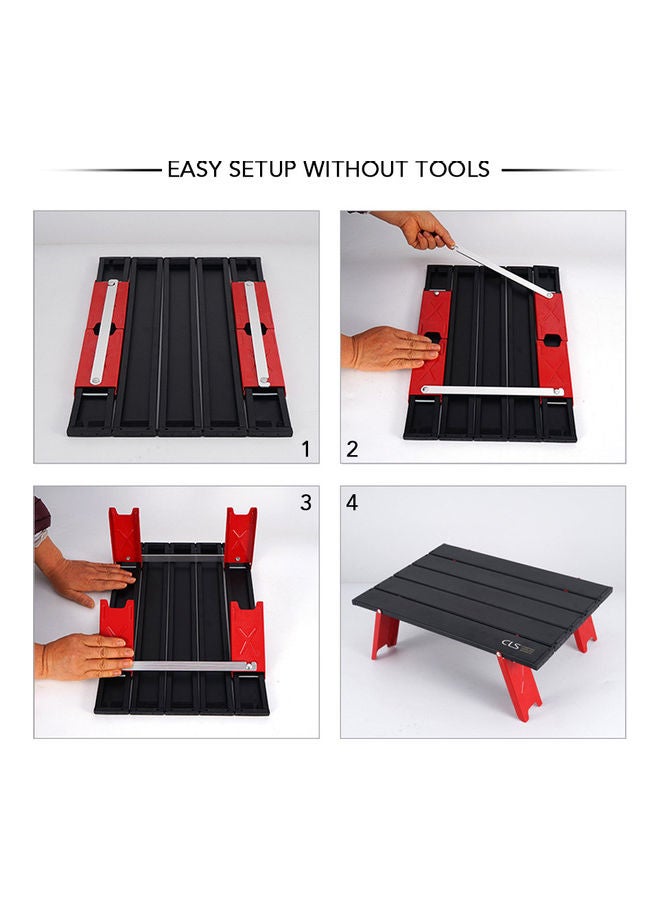 EASY SETUP WITHOUT TOOLS

1

2

3

4

CLS