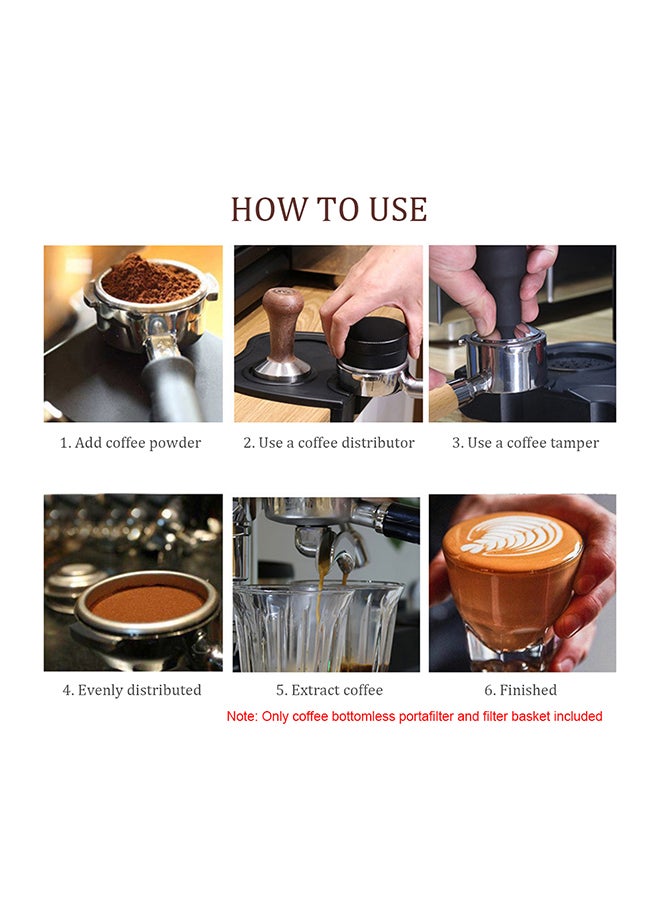 HOW TO USE

1. Add coffee powder

2. Use a coffee distributor

3. Use a coffee tamper

4. Evenly distributed

5. Extract coffee

6. Finished

Note: Only coffee bottomless portafilter and filter basket included