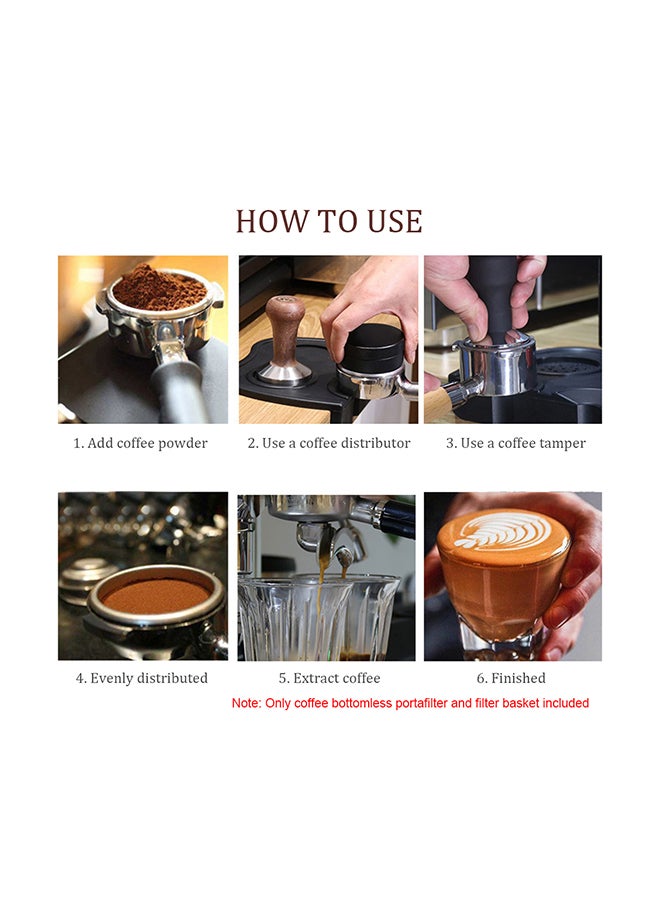 HOW TO USE

1. Add coffee powder

2. Use a coffee distributor

3. Use a coffee tamper

4. Evenly distributed

5. Extract coffee

6. Finished

Note: Only coffee bottomless portafilter and filter basket included