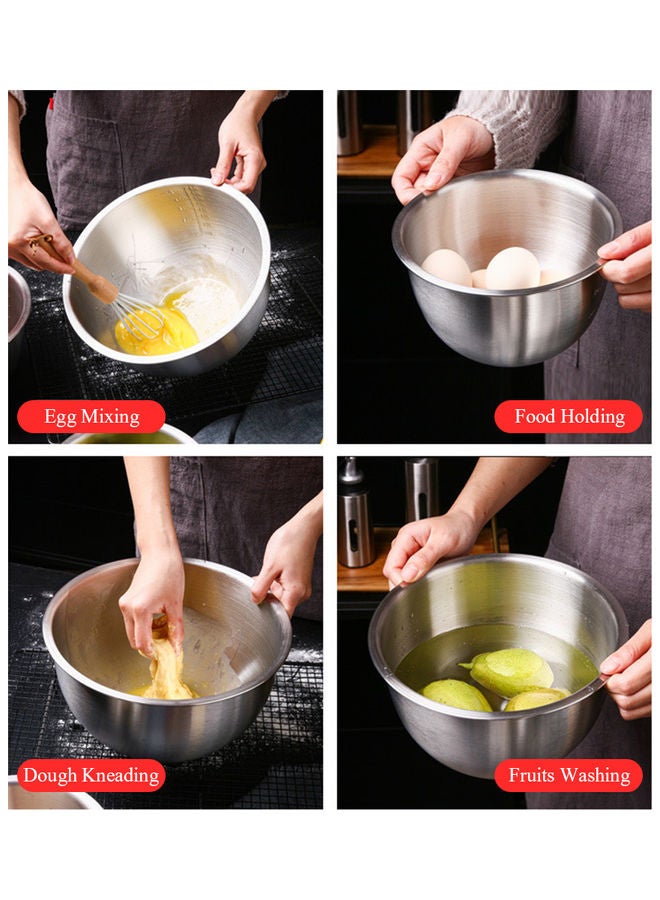 Egg Mixing

Food Holding

Dough Kneading

Fruits Washing