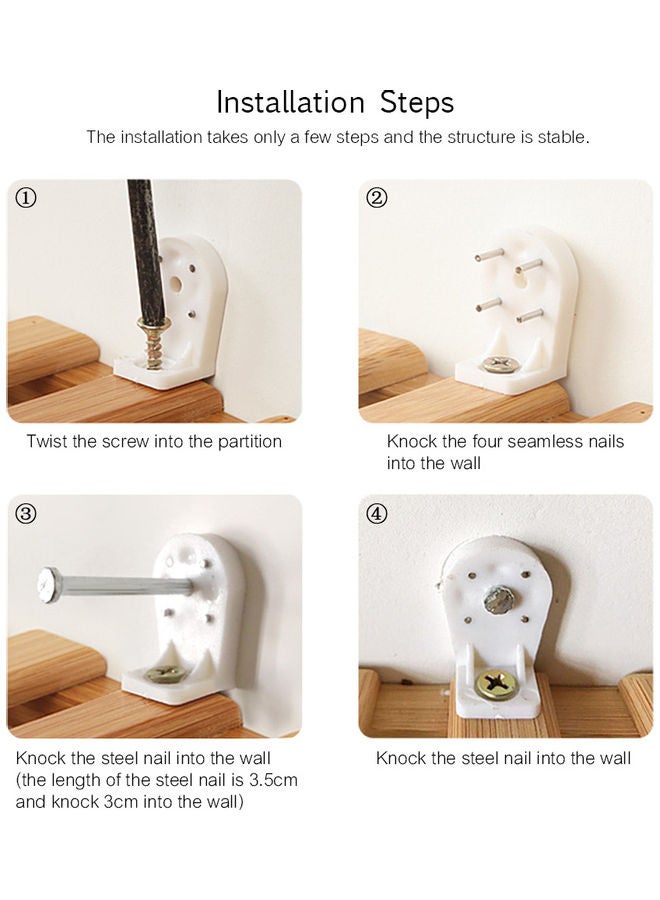 Installation Steps

The installation takes only a few steps and the structure is stable.

①

Twist the screw into the partition

②

Knock the four seamless nails into the wall

③

Knock the steel nail into the wall (the length of the steel nail is 3.5cm and knock 3cm into the wall)

④

Knock the steel nail into the wall