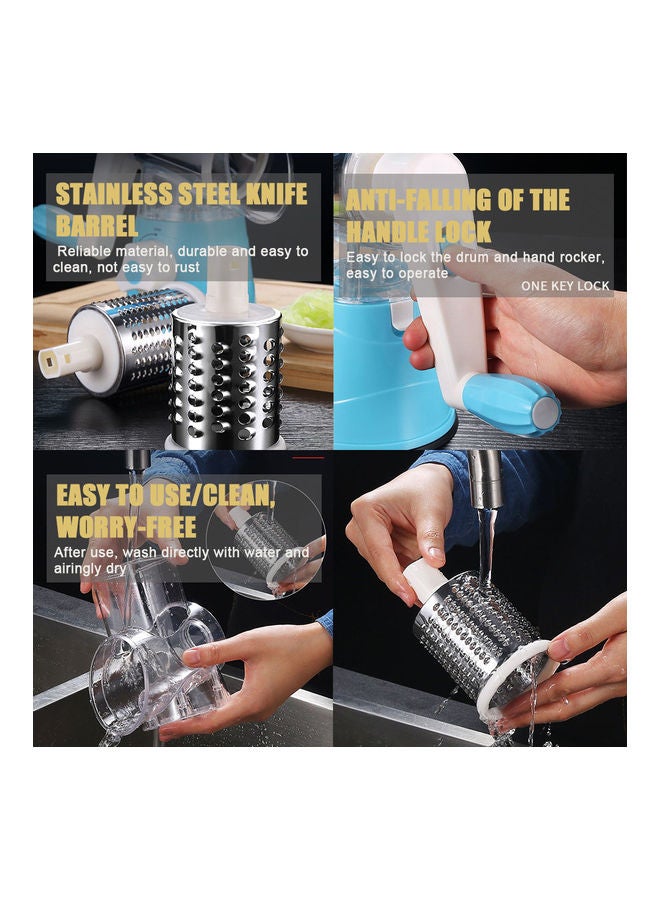 STAINLESS STEEL KNIFE BARREL

Reliable material, durable and easy to clean, not easy to rust

ANTI-FALLING OF THE HANDLE LOCK

Easy to lock the drum and hand rocker, easy to operate

ONE KEY LOCK

EASY TO USE/CLEAN, WORRY-FREE

After use, wash directly with water and airingly dry