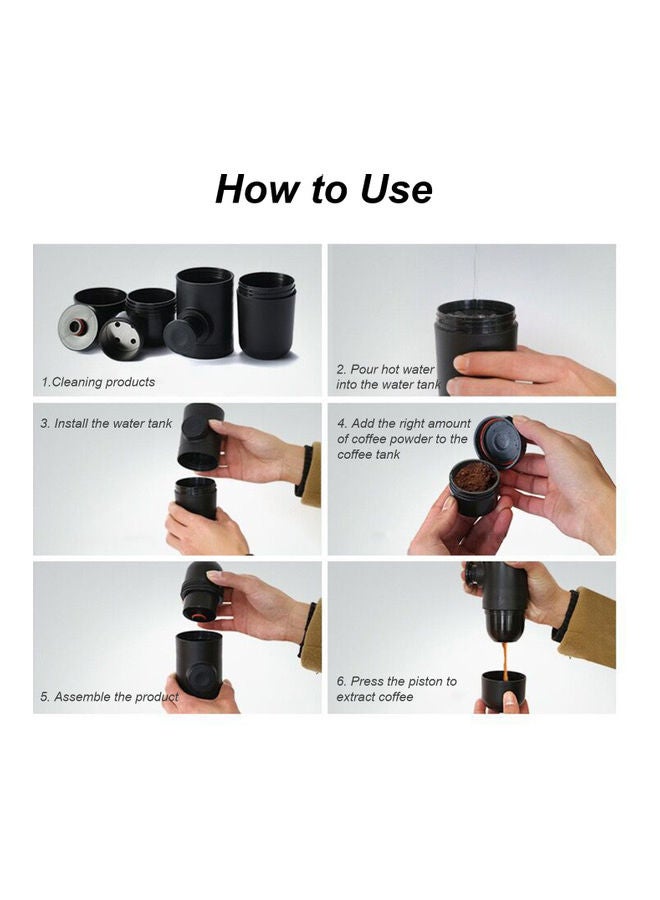 How to Use

1.Cleaning products

2. Pour hot water into the water tank

3. Install the water tank

4. Add the right amount of coffee powder to the coffee tank

5. Assemble the product

6. Press the piston to extract coffee