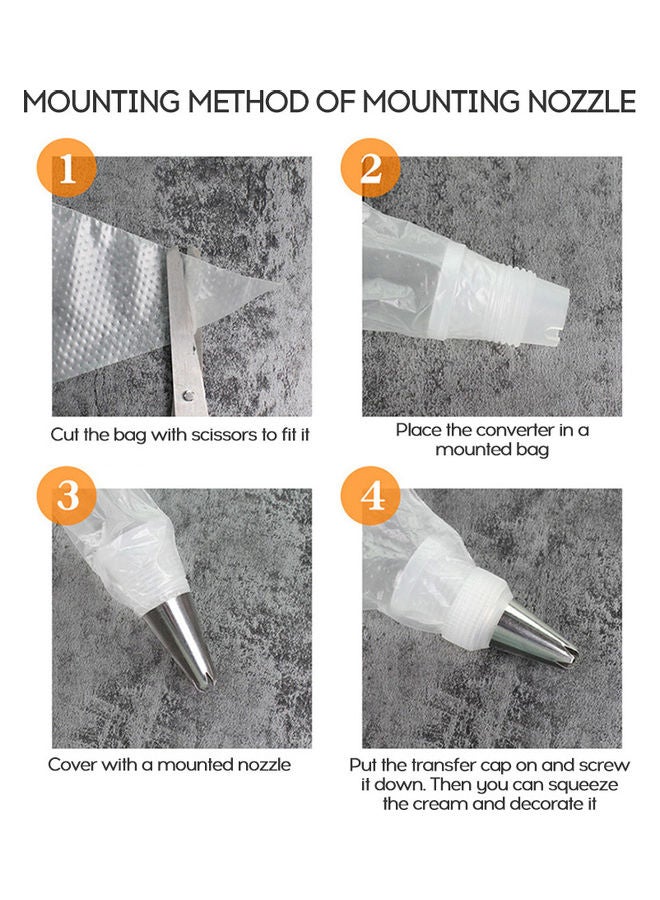 MOUNTING METHOD OF MOUNTING NOZZLE

1

Cut the bag with scissors to fit it

2

Place the converter in a mounted bag

3

Cover with a mounted nozzle

4

Put the transfer cap on and screw it down. Then you can squeeze the cream and decorate it