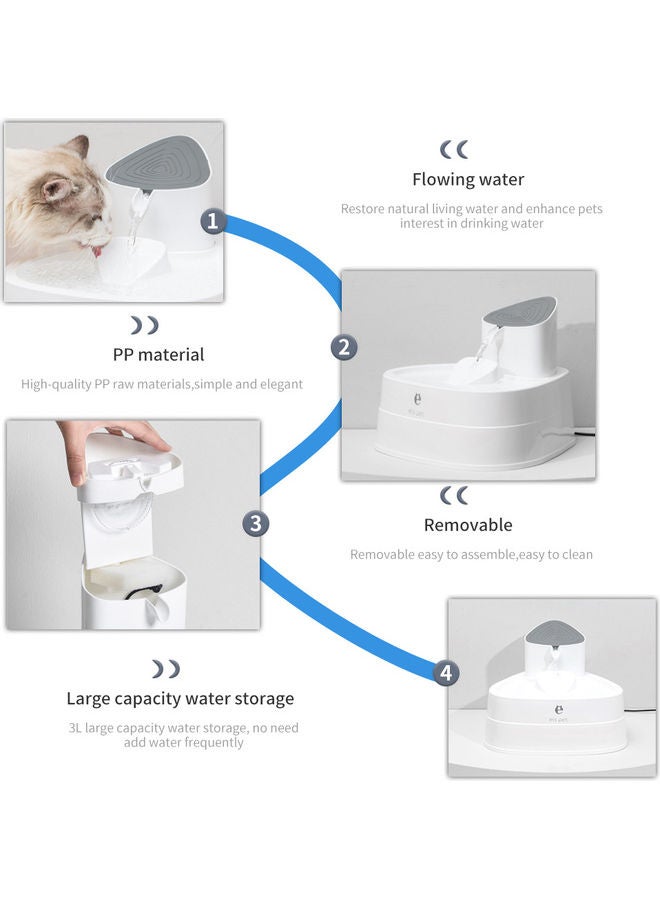 1

Flowing water

Restore natural living water and enhance pets interest in drinking water

2

PP material

High-quality PP raw materials,simple and elegant

3

Removable

Removable easy to assemble,easy to clean

4

Large capacity water storage

3L large capacity water storage, no need add water frequently