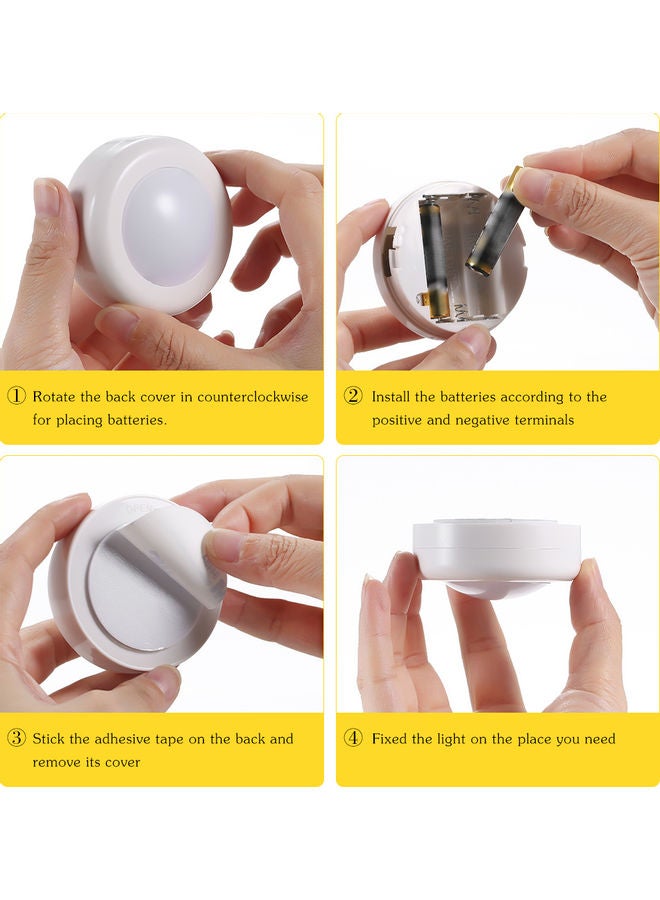 ① Rotate the back cover in counterclockwise for placing batteries.

② Install the batteries according to the positive and negative terminals

③ Stick the adhesive tape on the back and remove its cover

④ Fixed the light on the place you need