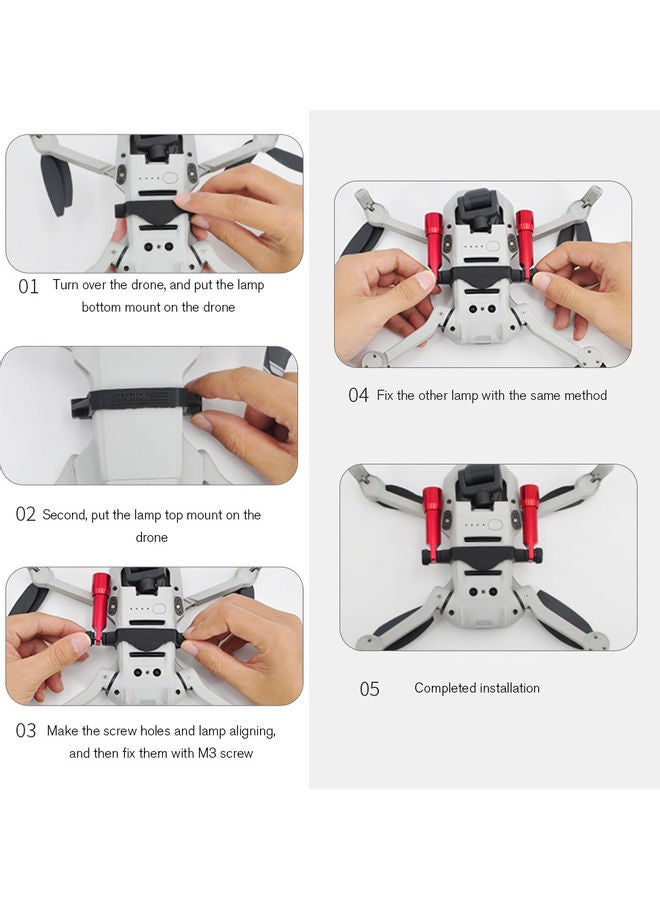 01 Turn over the drone, and put the lamp bottom mount on the drone

02 Second, put the lamp top mount on the drone

03 Make the screw holes and lamp aligning, and then fix them with M3 screw

04 Fix the other lamp with the same method

05 Completed installation