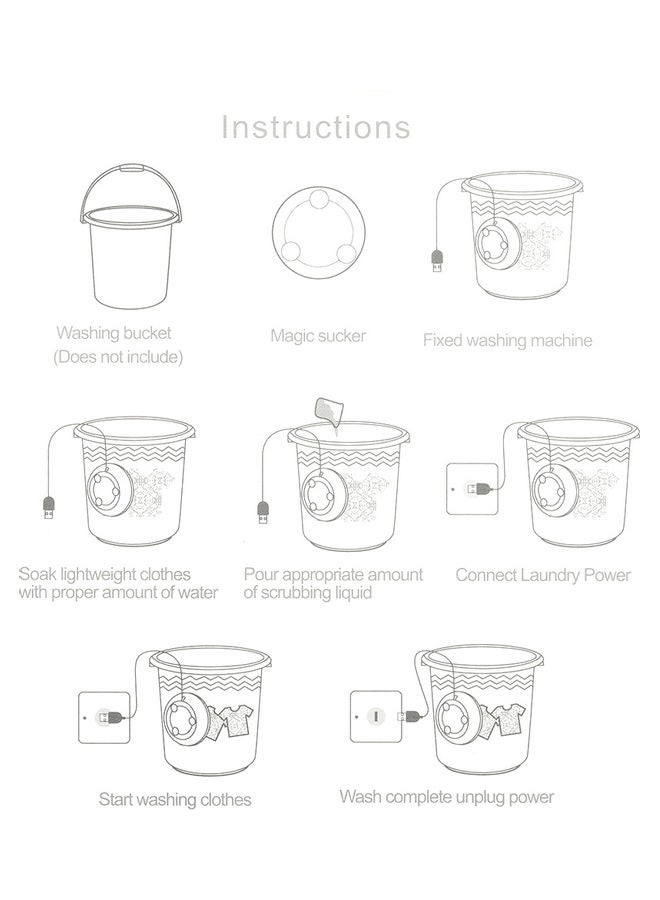 Instructions

Washing bucket
(Does not include)

Magic sucker

Fixed washing machine

Soak lightweight clothes with proper amount of water

Pour appropriate amount of scrubbing liquid

Connect Laundry Power

Start washing clothes

Wash complete unplug power